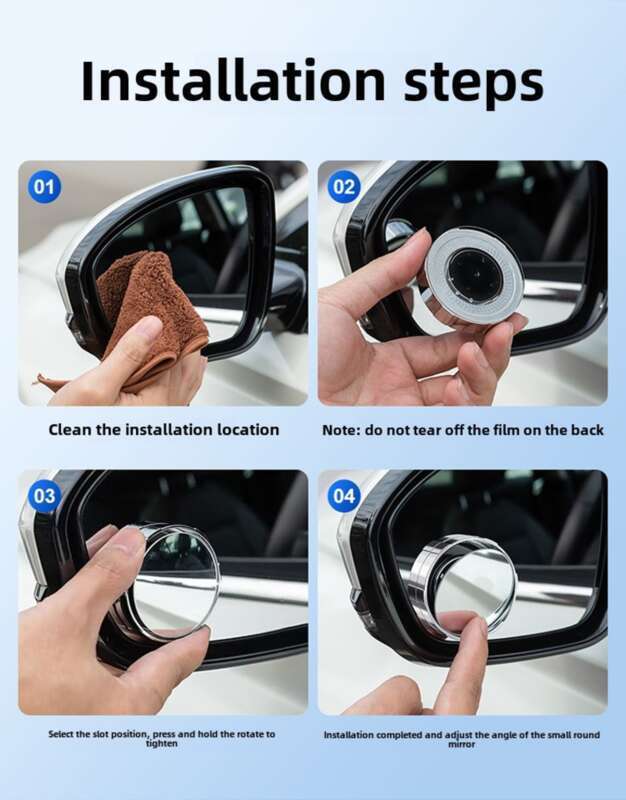 Installation steps

01

Clean the installation location

02

Note: do not tear off the film on the back

03

Select the slot position, press and hold the rotate to tighten

04

Installation completed and adjust the angle of the small round mirror