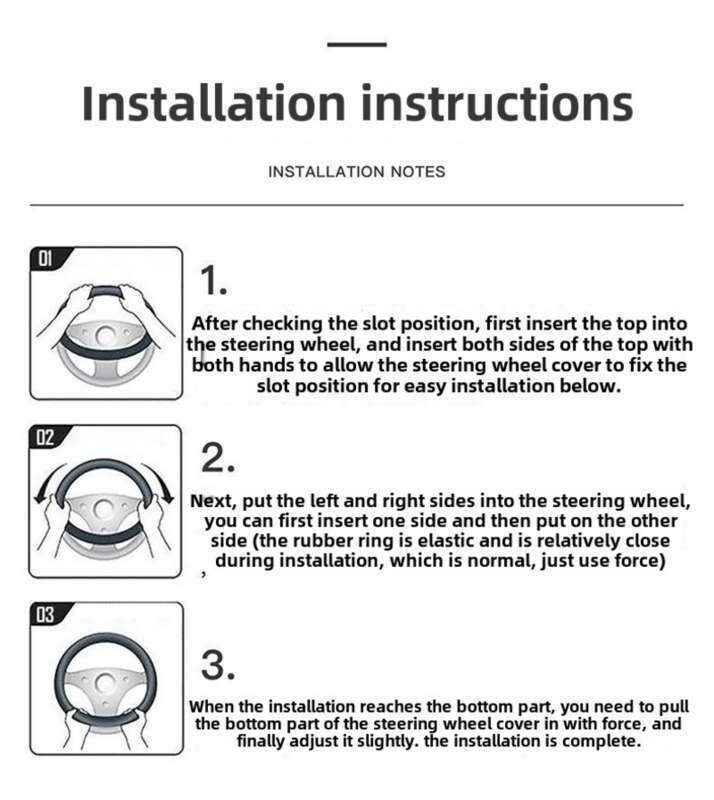 Installation instructions

INSTALLATION NOTES

01

1.

After checking the slot position, first insert the top into the steering wheel, and insert both sides of the top with both hands to allow the steering wheel cover to fix the slot position for easy installation below.

02

2.

Next, put the left and right sides into the steering wheel, you can first insert one side and then put on the other side (the rubber ring is elastic and is relatively close during installation, which is normal, just use force)

03

3.

When the installation reaches the bottom part, you need to pull the bottom part of the steering wheel cover in with force, and finally adjust it slightly. the installation is complete.