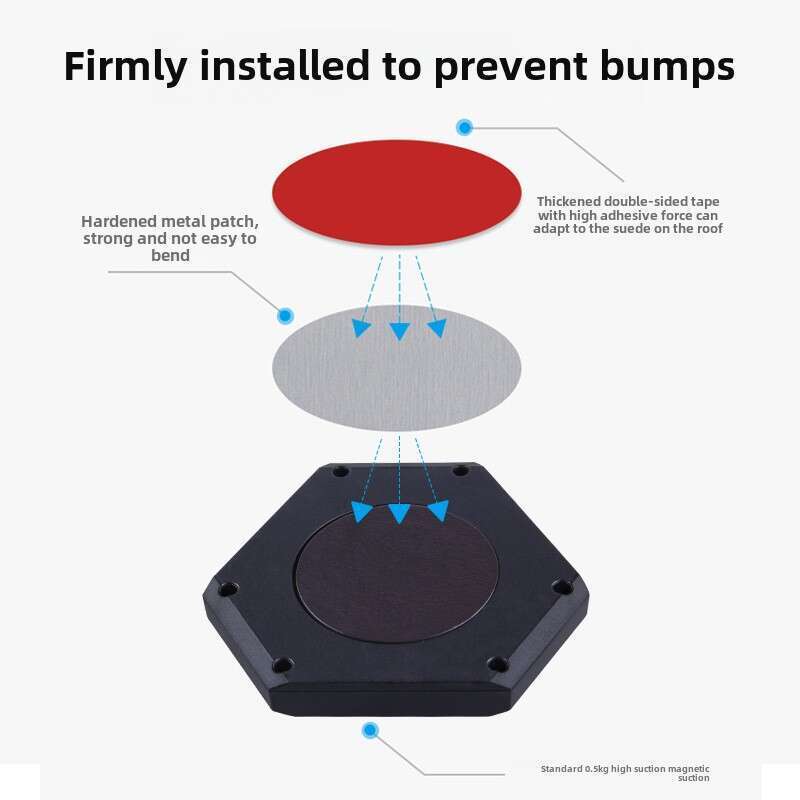 Firmly installed to prevent bumps

Thickened double-sided tape with high adhesive force can adapt to the suede on the roof

Hardened metal patch, strong and not easy to bend

Standard 0.5kg high suction magnetic suction